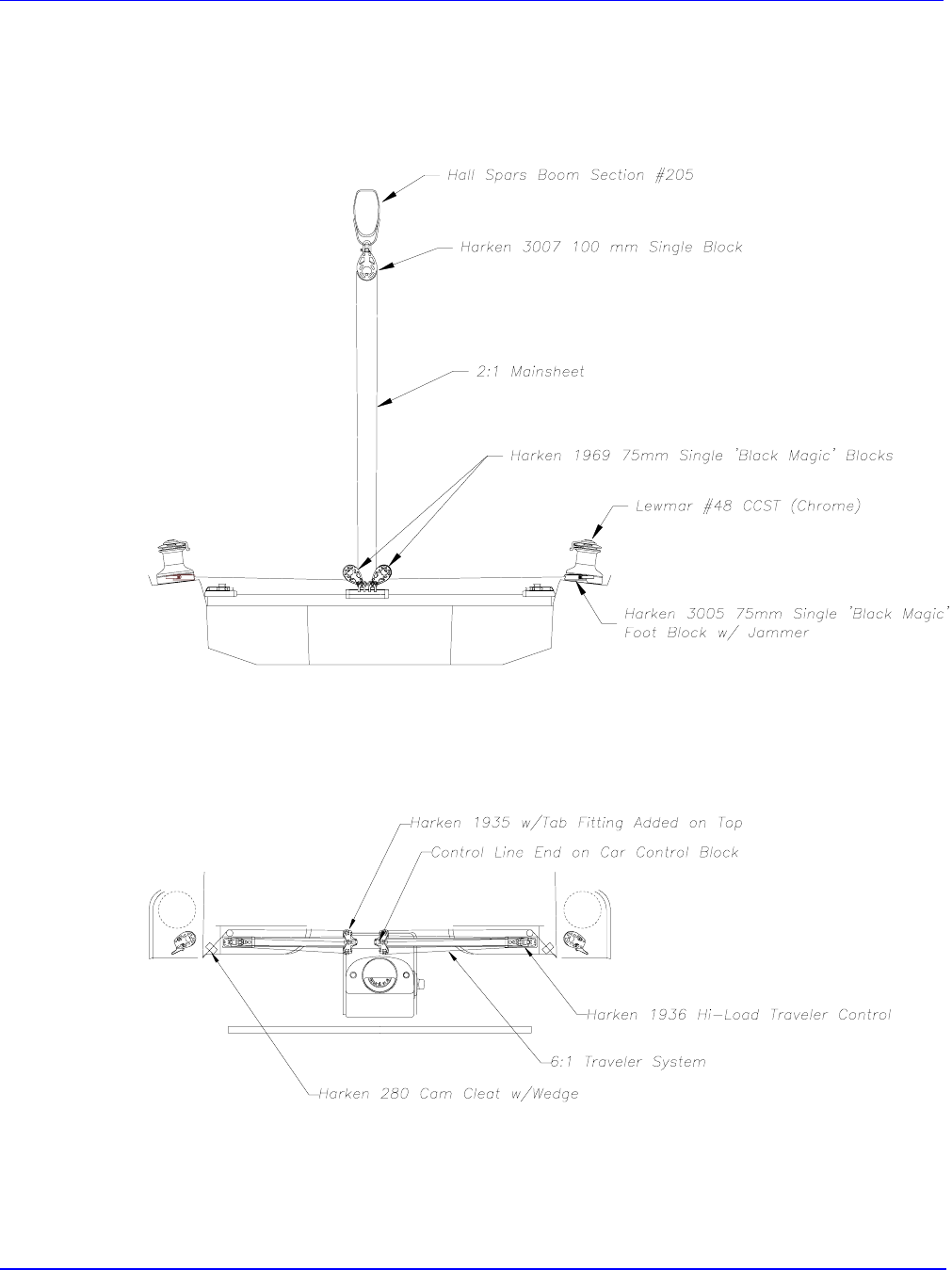 Hall Spars Boom Section #205

Harken 3007 100 mm Single Block

2:1 Mainsheet

Harken 1969 75mm Single 'Black Magic' Blocks

Lewmar #48 CCST (Chrome)

Harken 3005 75mm Single 'Black Magic' Foot Block w/ Jammer

Harken 1935 w/Tab Fitting Added on Top

Control Line End on Car Control Block

Harken 1936 Hi-Load Traveler Control

6:1 Traveler System

Harken 280 Cam Cleat w/Wedge